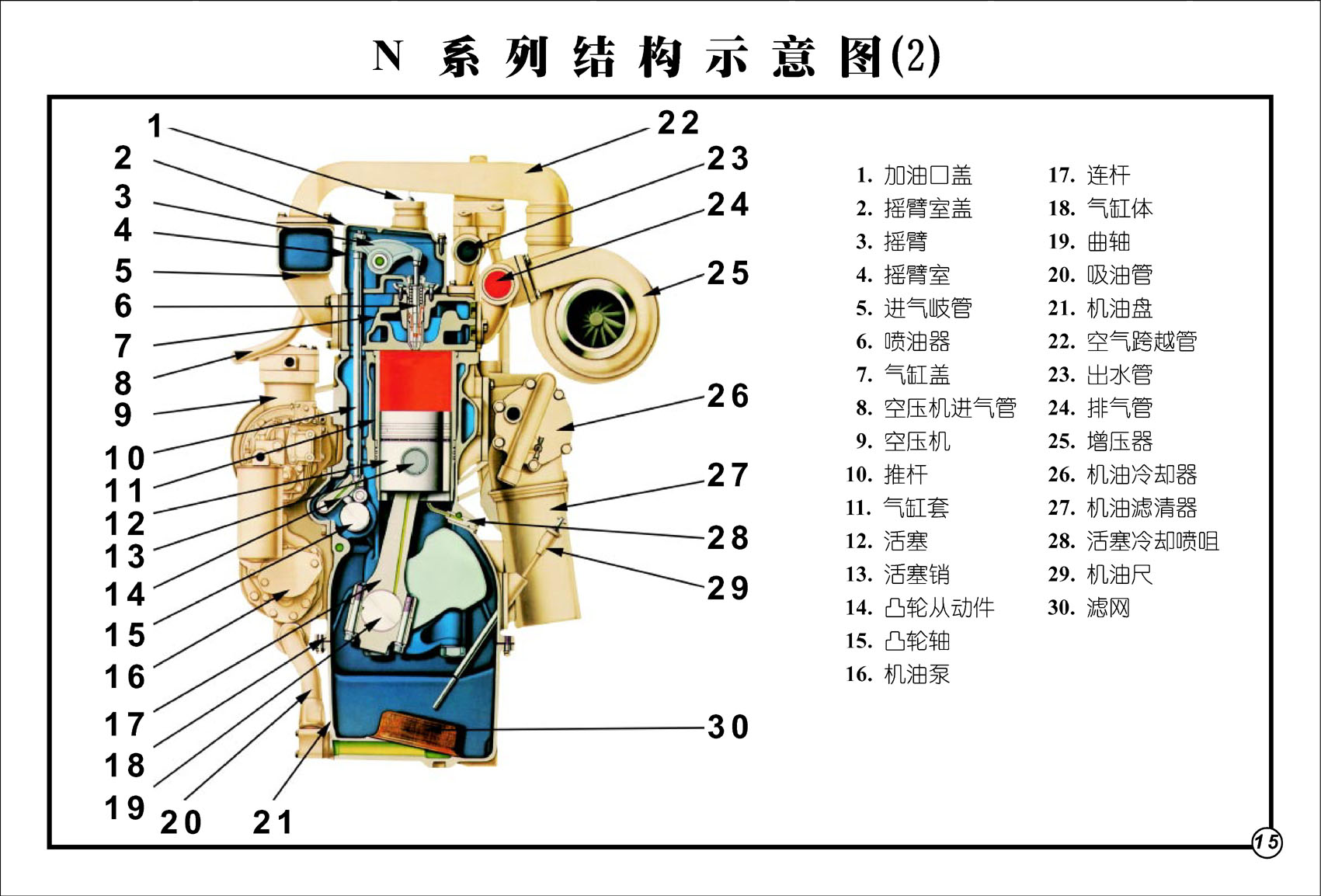 N 系列结构示意图(2)

1
2
3
4
5
6
7
8
9
10
11
12
13
14
15
16
17
18
19
20
21
22
23
24
25
26
27
28
29
30

1. 加油口盖
2. 摇臂室盖
3. 摇臂
4. 摇臂室
5. 进气岐管
6. 喷油器
7. 气缸盖
8. 空压机进气管
9. 空压机
10. 推杆
11. 气缸套
12. 活塞
13. 活塞销
14. 凸轮从动件
15. 凸轮轴
16. 机油泵

17. 连杆
18. 气缸体
19. 曲轴
20. 吸油管
21. 机油盘
22. 空气跨越管
23. 出水管
24. 排气管
25. 增压器
26. 机油冷却器
27. 机油滤清器
28. 活塞冷却喷咀
29. 机油尺
30. 滤网

15